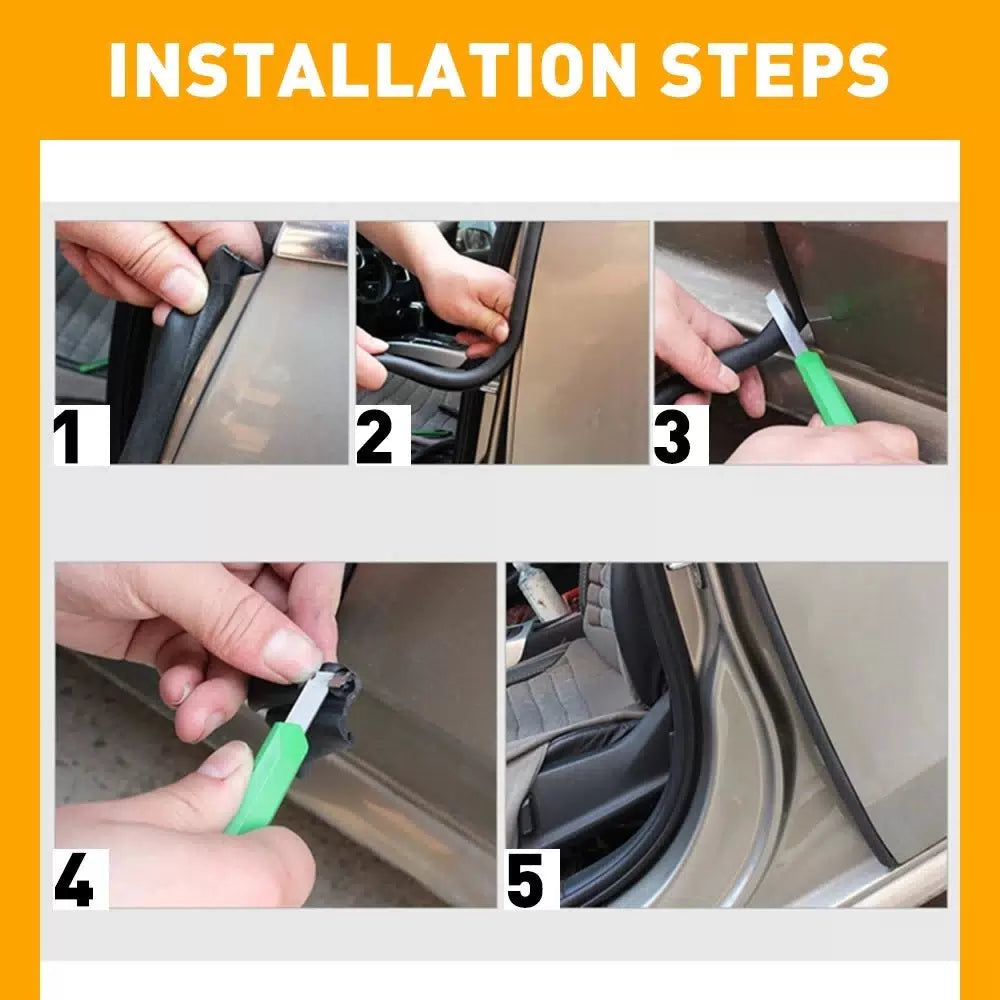 INSTALLATION STEPS

1

2

3

4

5