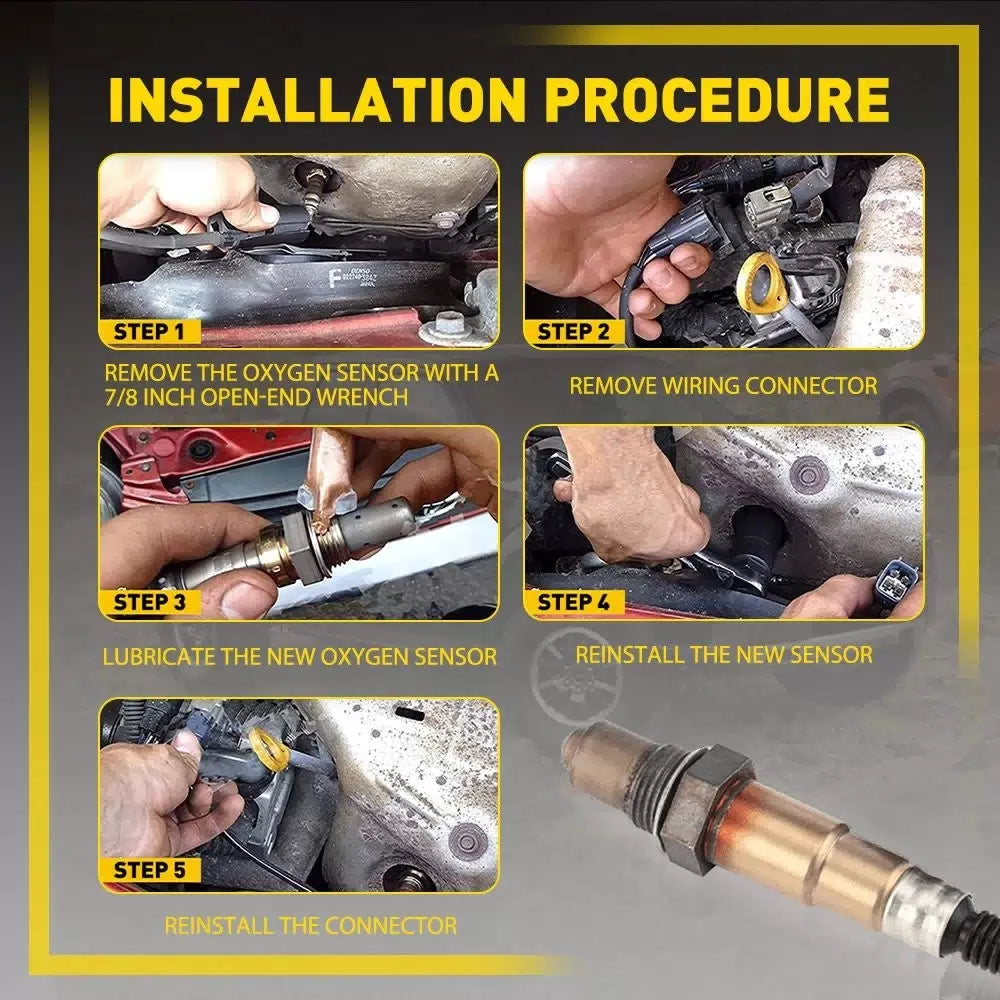 INSTALLATION PROCEDURE

STEP 1

REMOVE THE OXYGEN SENSOR WITH A 7/8 INCH OPEN-END WRENCH

STEP 2

REMOVE WIRING CONNECTOR

STEP 3

LUBRICATE THE NEW OXYGEN SENSOR

STEP 4

REINSTALL THE NEW SENSOR

STEP 5

REINSTALL THE CONNECTOR