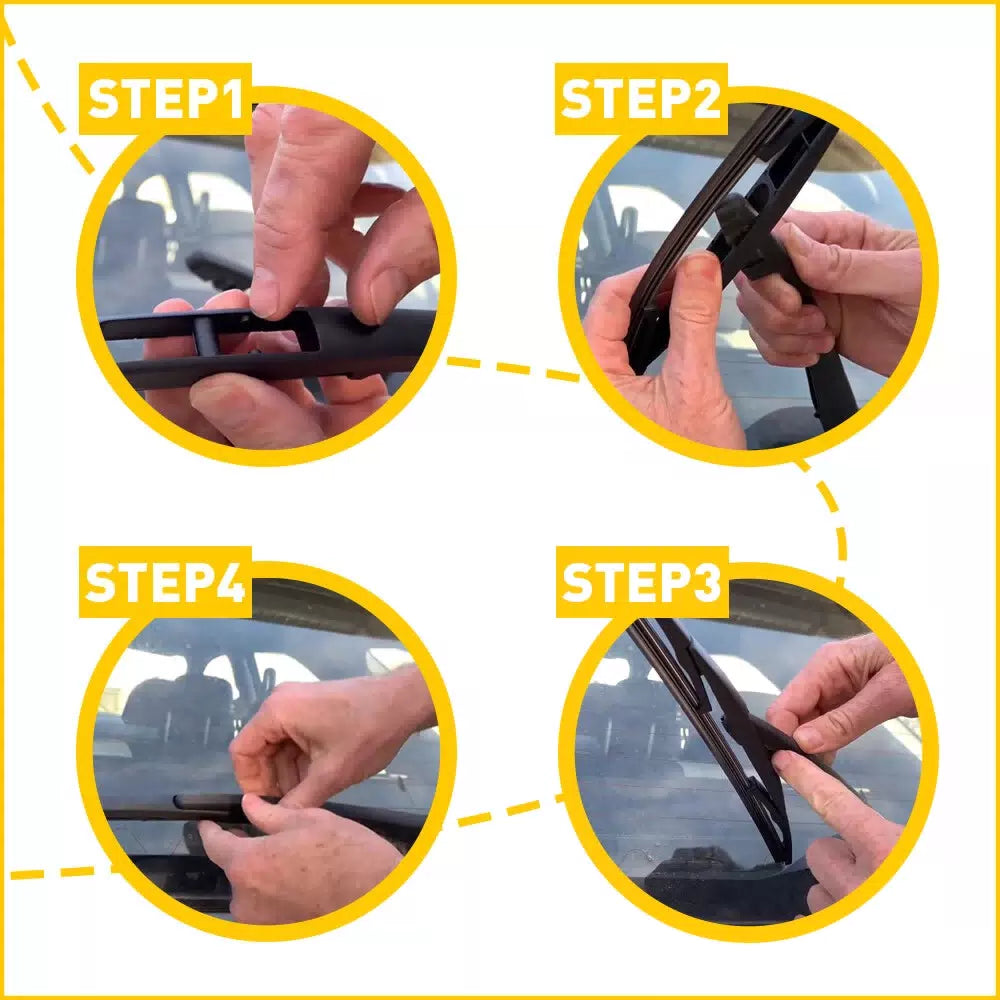 STEP1

STEP2

STEP4

STEP3