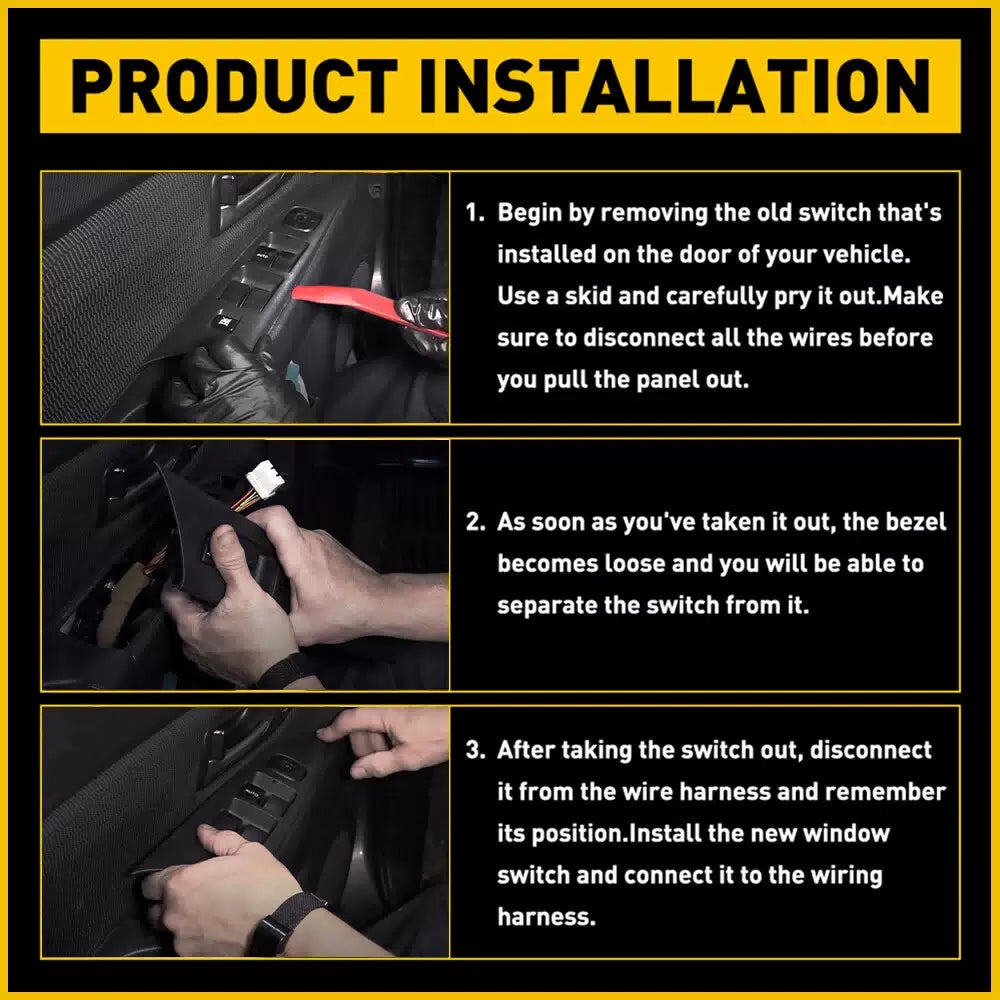 PRODUCT INSTALLATION

1. Begin by removing the old switch that's installed on the door of your vehicle. Use a skid and carefully pry it out.Make sure to disconnect all the wires before you pull the panel out.

2. As soon as you've taken it out, the bezel becomes loose and you will be able to separate the switch from it.

3. After taking the switch out, disconnect it from the wire harness and remember its position.Install the new window switch and connect it to the wiring harness.