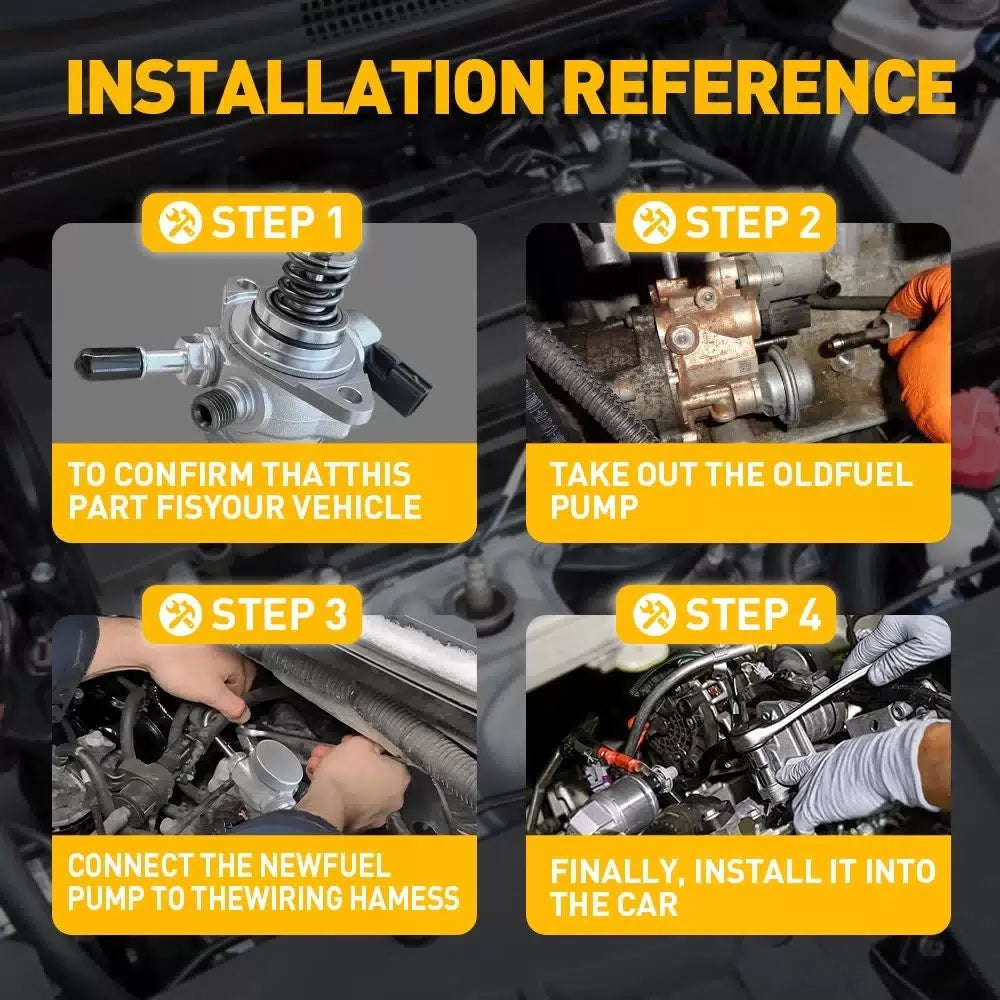 INSTALLATION REFERENCE

STEP 1

TO CONFIRM THATTHIS PART FISYOUR VEHICLE

STEP 2

TAKE OUT THE OLDFUEL PUMP

STEP 3

CONNECT THE NEWFUEL PUMP TO THEWIRING HAMESS

STEP 4

FINALLY, INSTALL IT INTO THE CAR