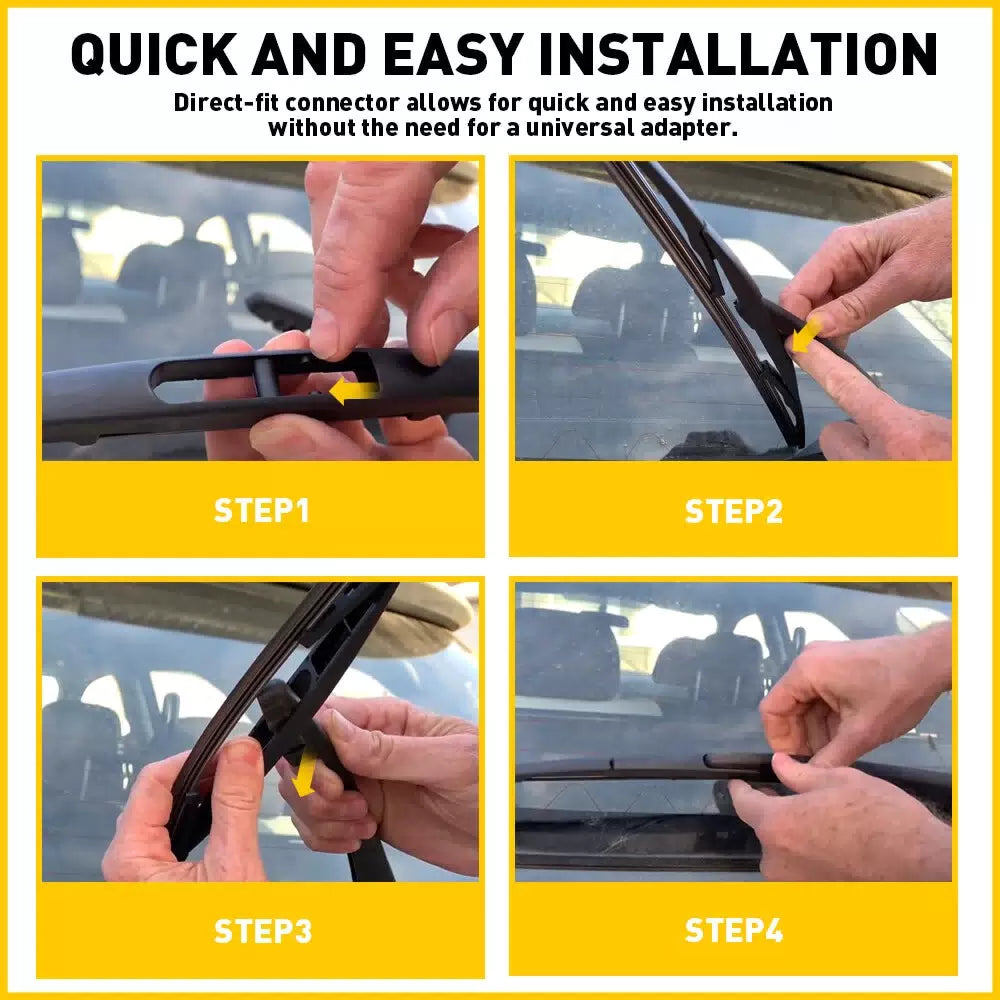 QUICK AND EASY INSTALLATION

Direct-fit connector allows for quick and easy installation without the need for a universal adapter.

STEP1

STEP2

STEP3

STEP4