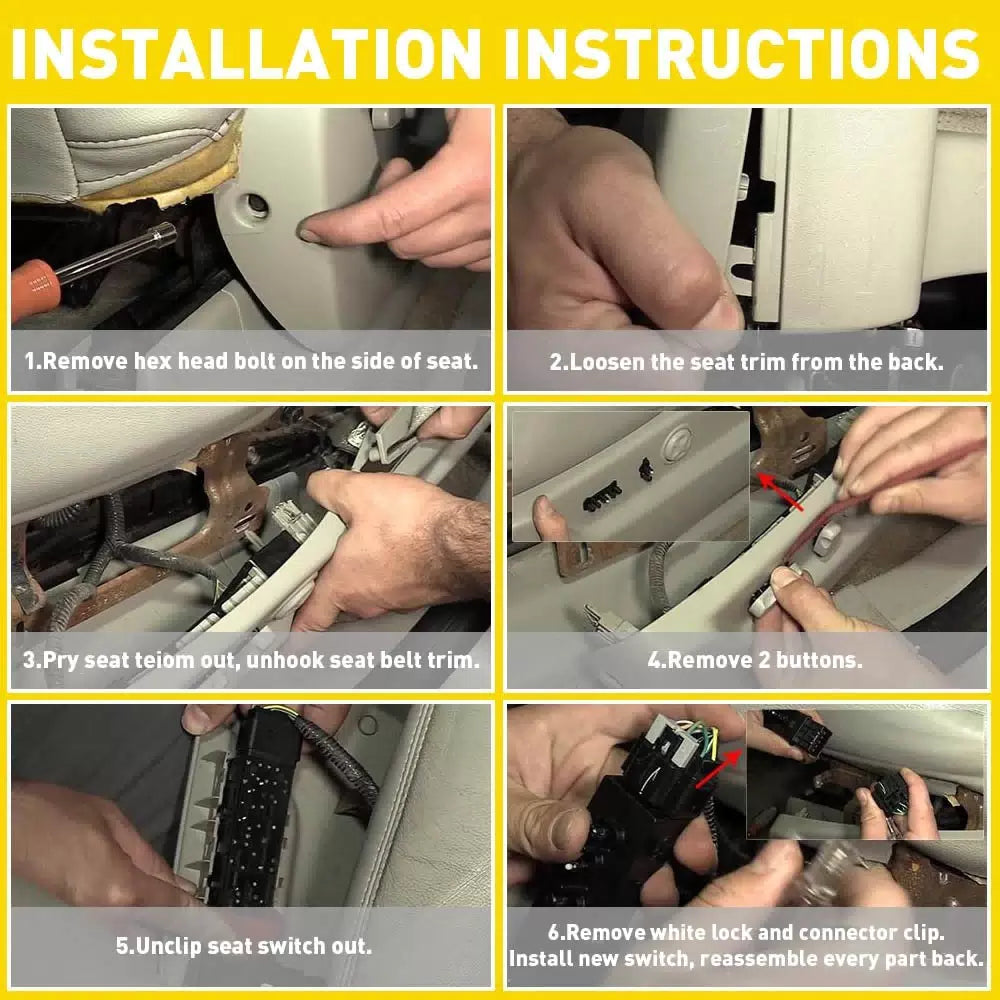 INSTALLATION INSTRUCTIONS

1.Remove hex head bolt on the side of seat.

2.Loosen the seat trim from the back.

3.Pry seat teiom out, unhook seat belt trim.

4.Remove 2 buttons.

5.Unclip seat switch out.

6.Remove white lock and connector clip. Install new switch, reassemble every part back.