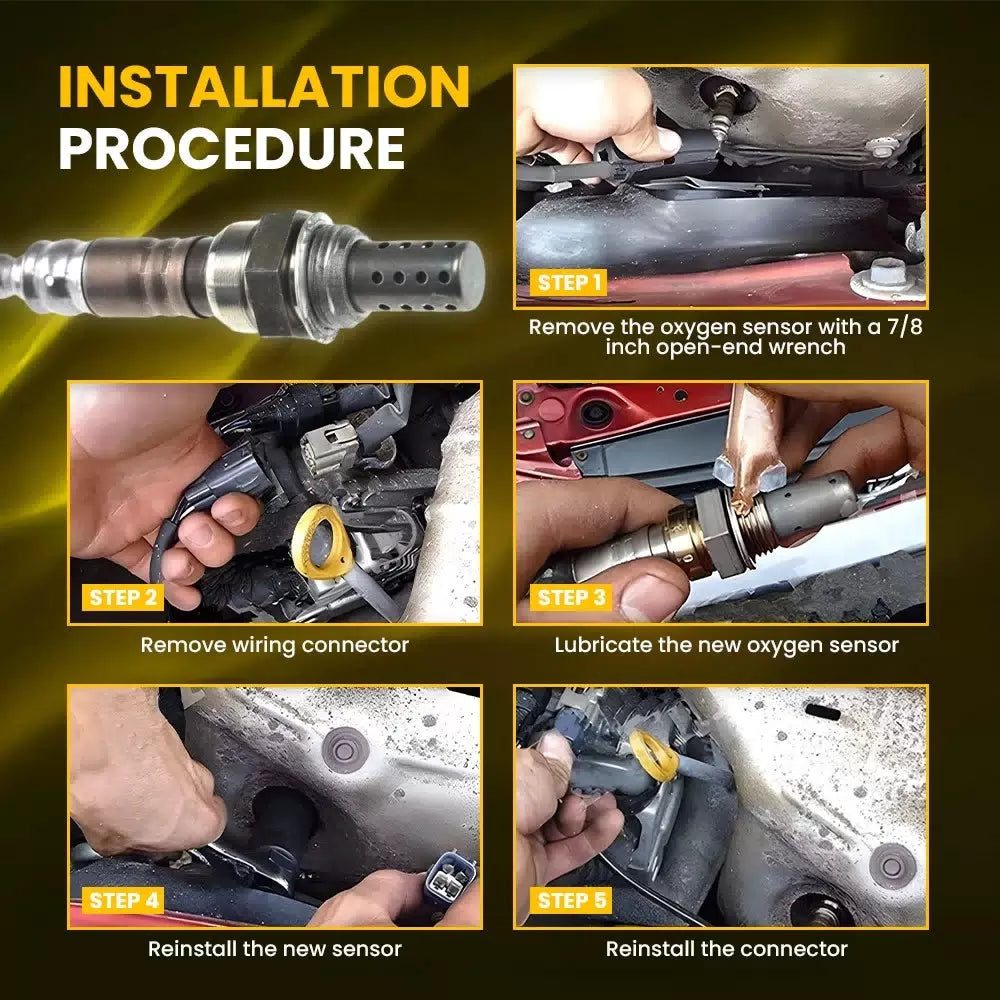 INSTALLATION PROCEDURE

STEP 1
Remove the oxygen sensor with a 7/8 inch open-end wrench

STEP 2
Remove wiring connector

STEP 3
Lubricate the new oxygen sensor

STEP 4
Reinstall the new sensor

STEP 5
Reinstall the connector