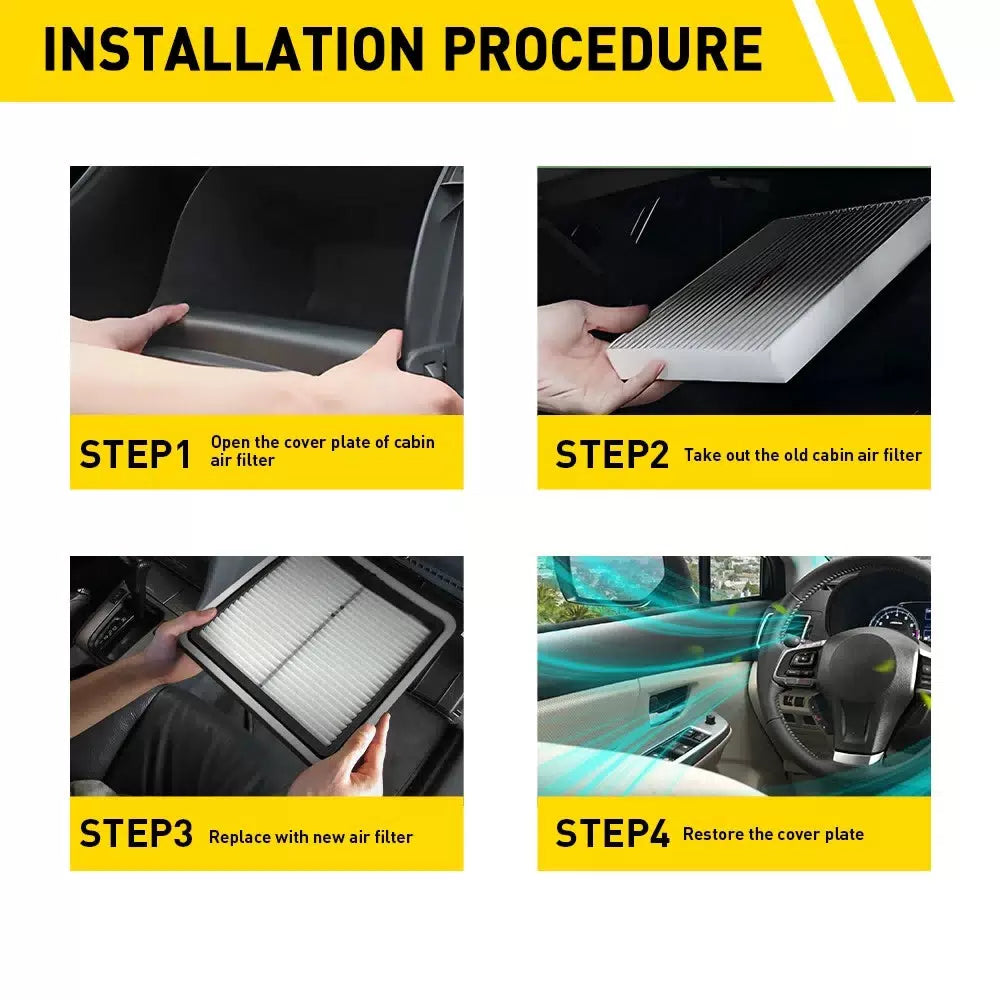 INSTALLATION PROCEDURE

STEP1 Open the cover plate of cabin air filter

STEP2 Take out the old cabin air filter

STEP3 Replace with new air filter

STEP4 Restore the cover plate