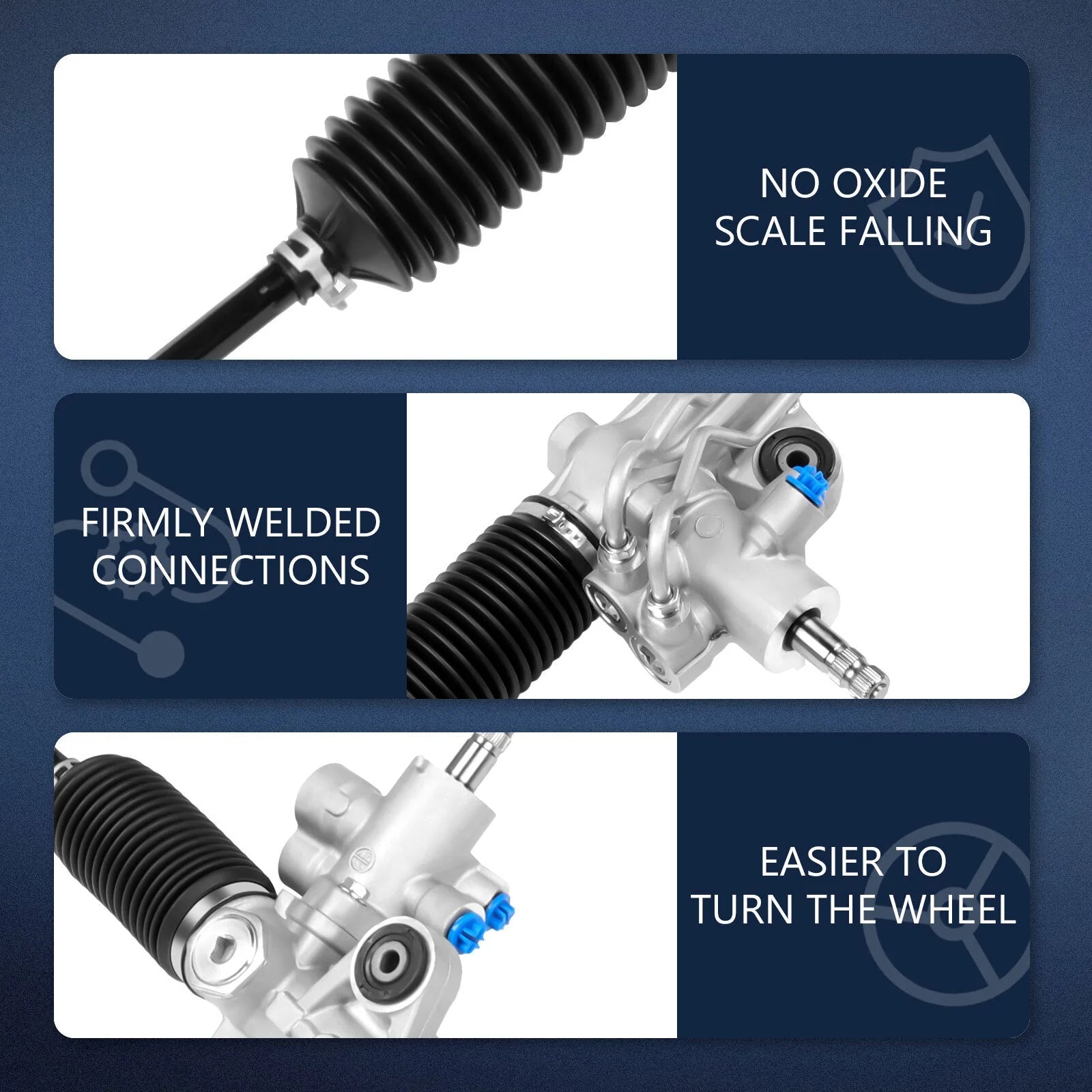 NO OXIDE
SCALE FALLING

FIRMLY WELDED
CONNECTIONS

EASIER TO
TURN THE WHEEL