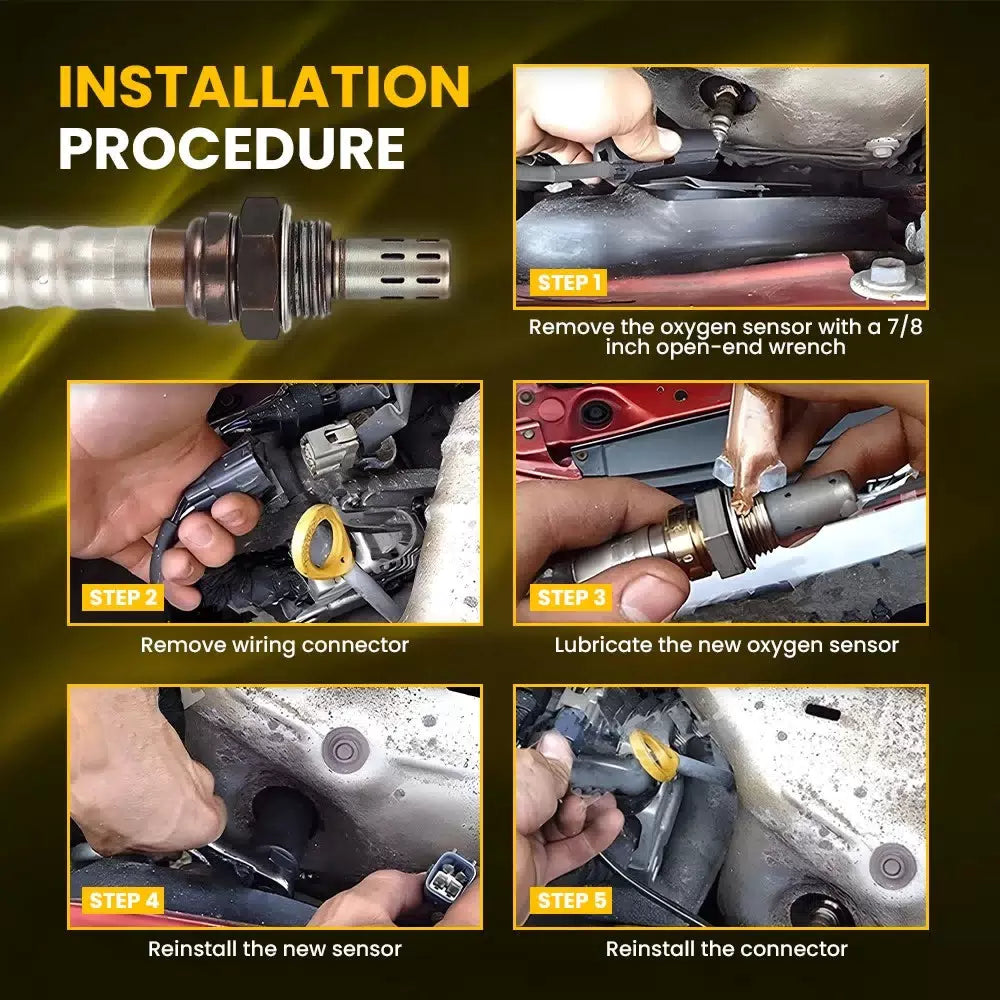 INSTALLATION PROCEDURE

STEP 1

Remove the oxygen sensor with a 7/8 inch open-end wrench

STEP 2

Remove wiring connector

STEP 3

Lubricate the new oxygen sensor

STEP 4

Reinstall the new sensor

STEP 5

Reinstall the connector