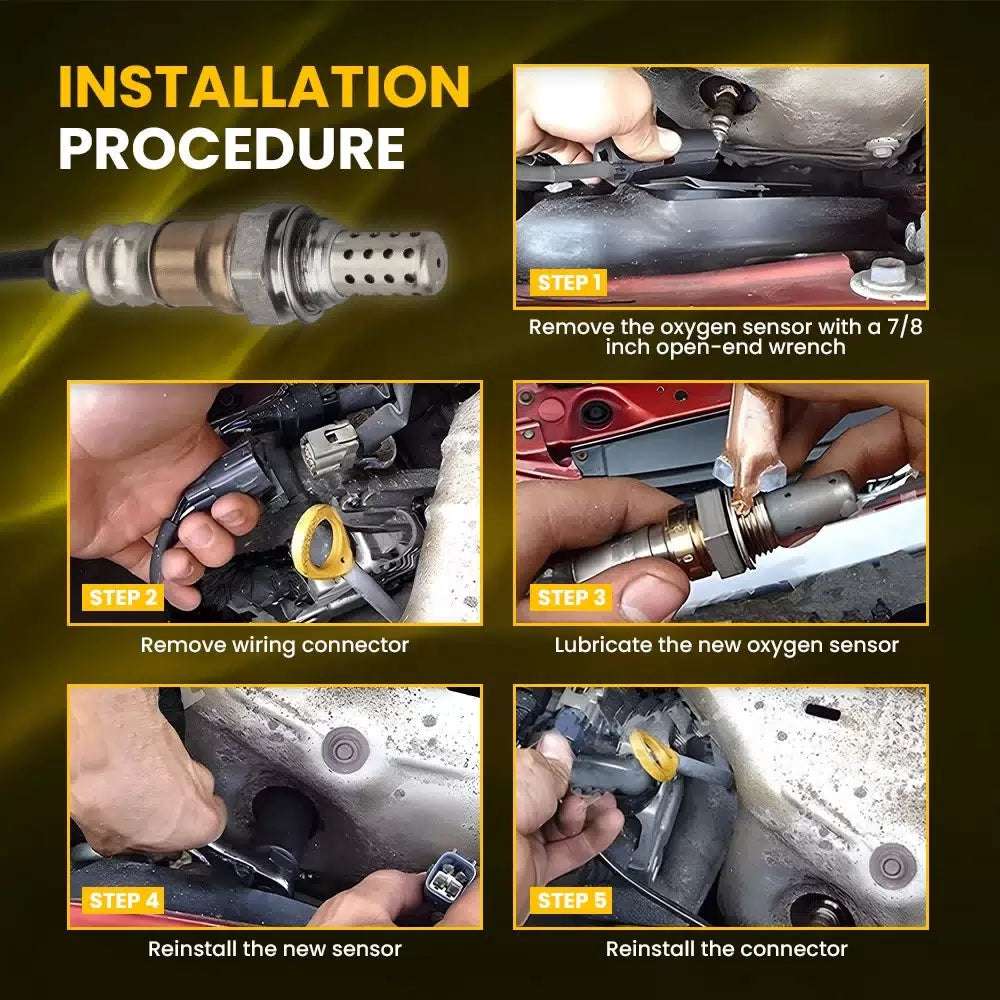 INSTALLATION PROCEDURE

STEP 1
Remove the oxygen sensor with a 7/8 inch open-end wrench

STEP 2
Remove wiring connector

STEP 3
Lubricate the new oxygen sensor

STEP 4
Reinstall the new sensor

STEP 5
Reinstall the connector