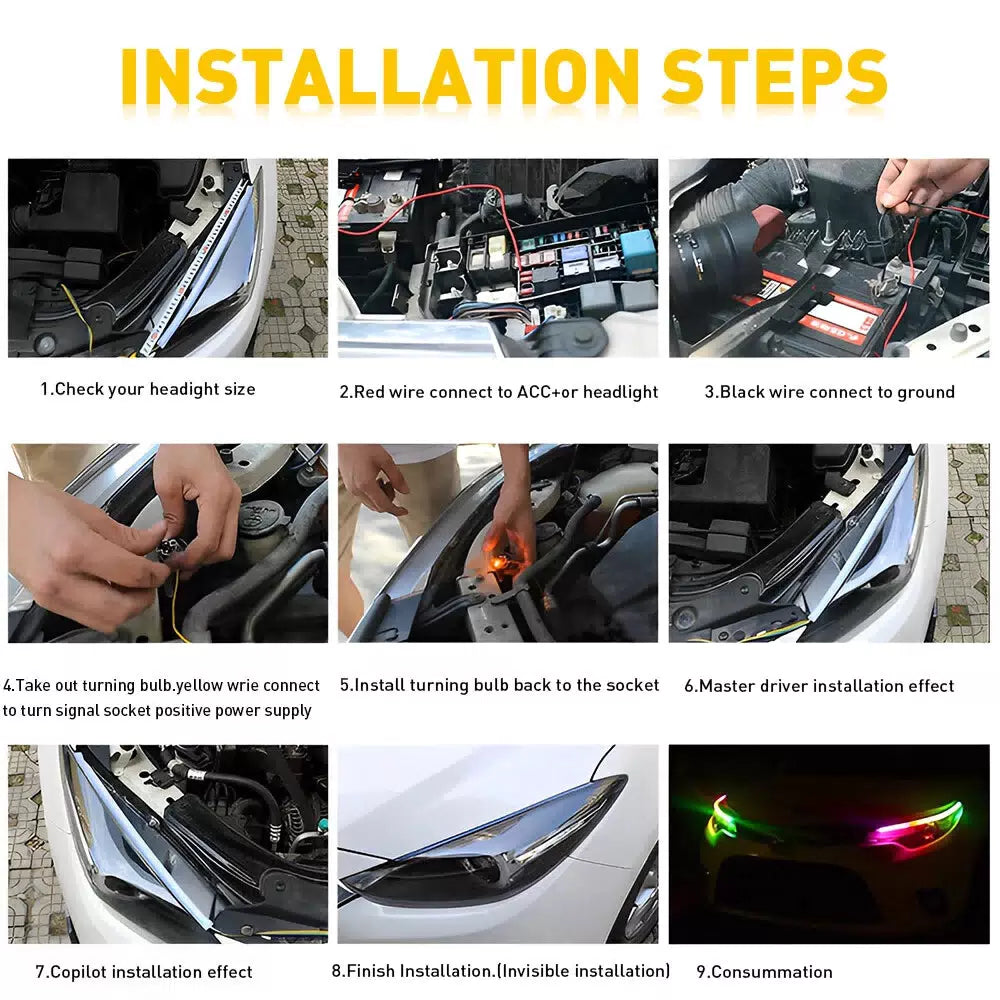 INSTALLATION STEPS

1.Check your headight size

2.Red wire connect to ACC+or headlight

3.Black wire connect to ground

4.Take out turning bulb.yellow wrie connect to turn signal socket positive power supply

5.Install turning bulb back to the socket

6.Master driver installation effect

7.Copilot installation effect

8.Finish Installation.(Invisible installation)

9.Consummation