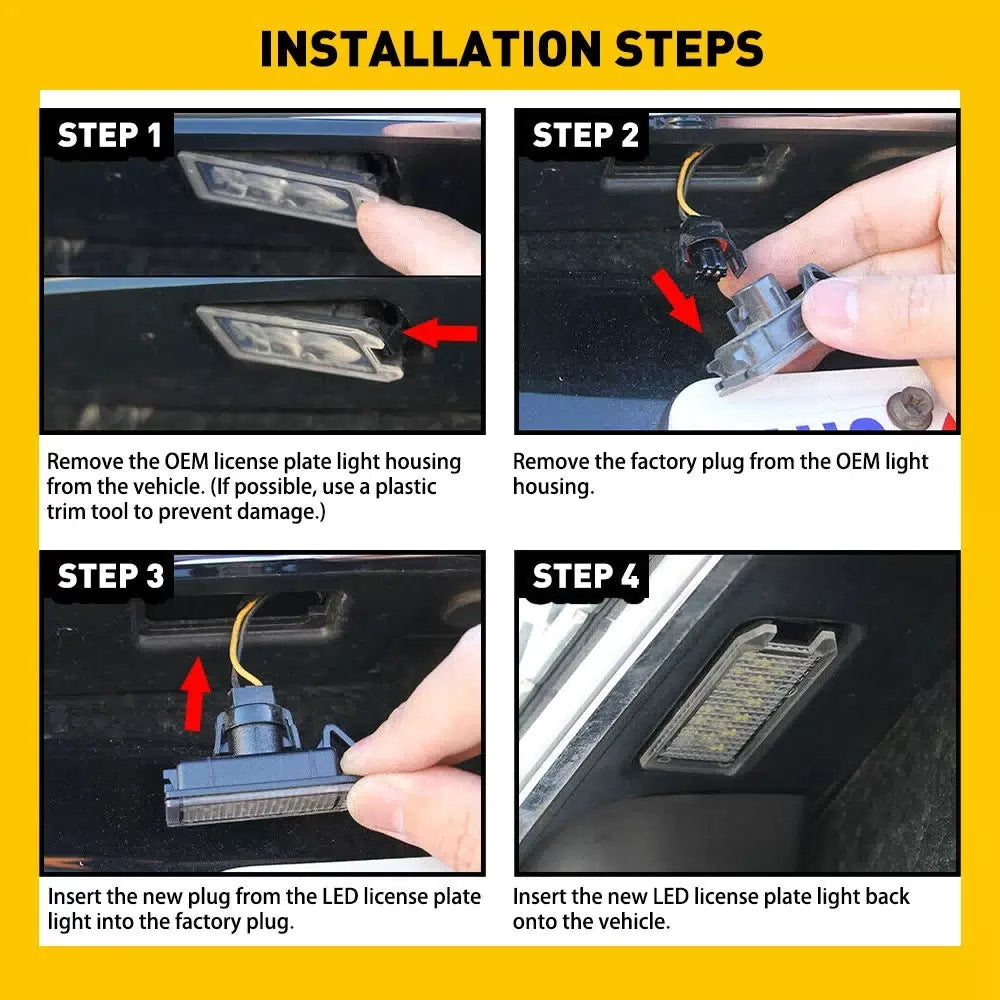 INSTALLATION STEPS

STEP 1

Remove the OEM license plate light housing from the vehicle. (If possible, use a plastic trim tool to prevent damage.)

STEP 2

Remove the factory plug from the OEM light housing.

STEP 3

Insert the new plug from the LED license plate light into the factory plug.

STEP 4

Insert the new LED license plate light back onto the vehicle.