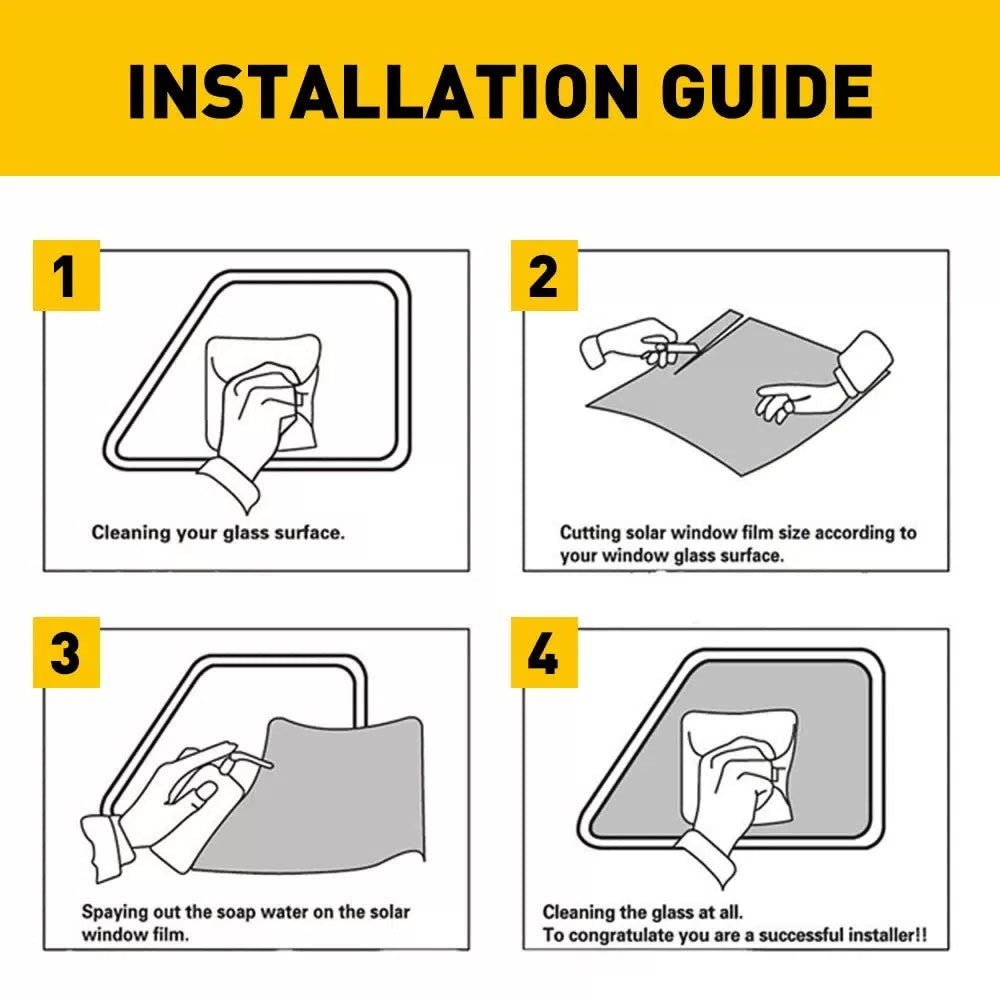 INSTALLATION GUIDE

1

Cleaning your glass surface.

2

Cutting solar window film size according to your window glass surface.

3

Spaying out the soap water on the solar window film.

4

Cleaning the glass at all.
To congratulate you are a successful installer!!