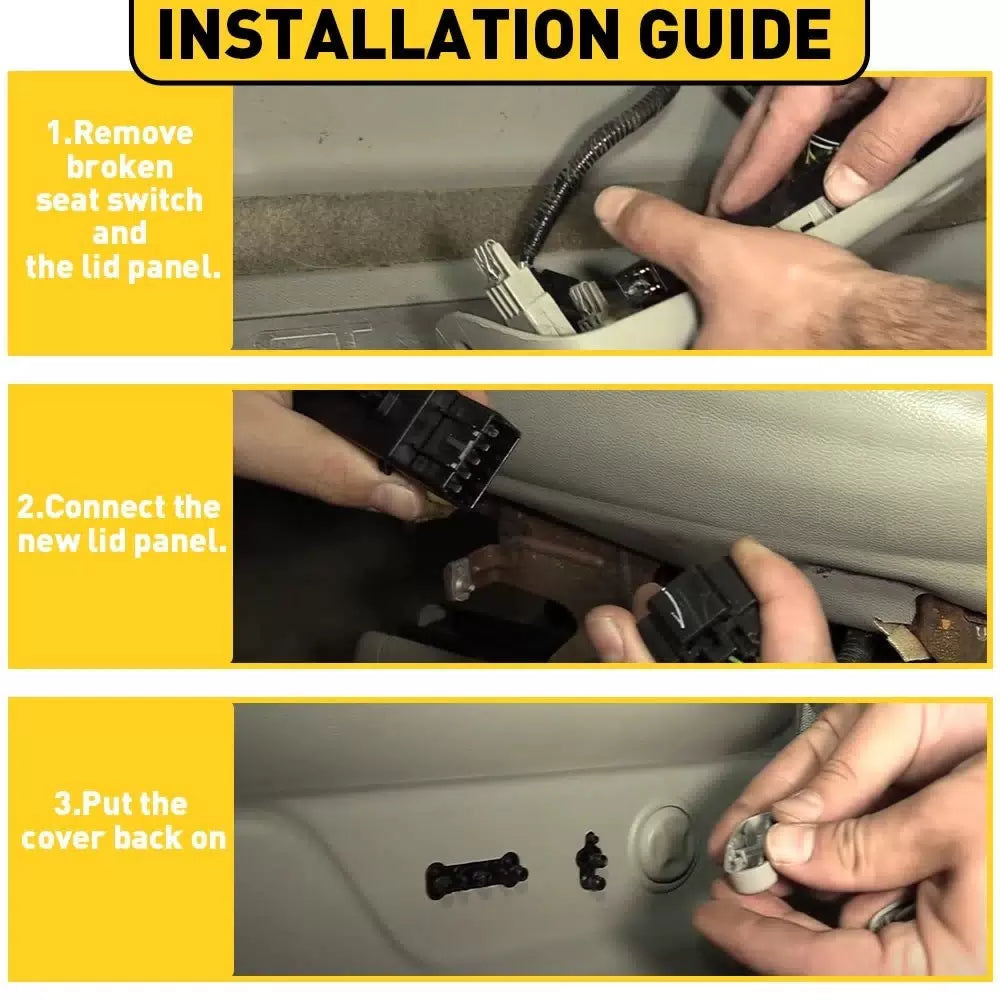 INSTALLATION GUIDE

1.Remove broken seat switch and the lid panel.

2.Connect the new lid panel.

3.Put the cover back on