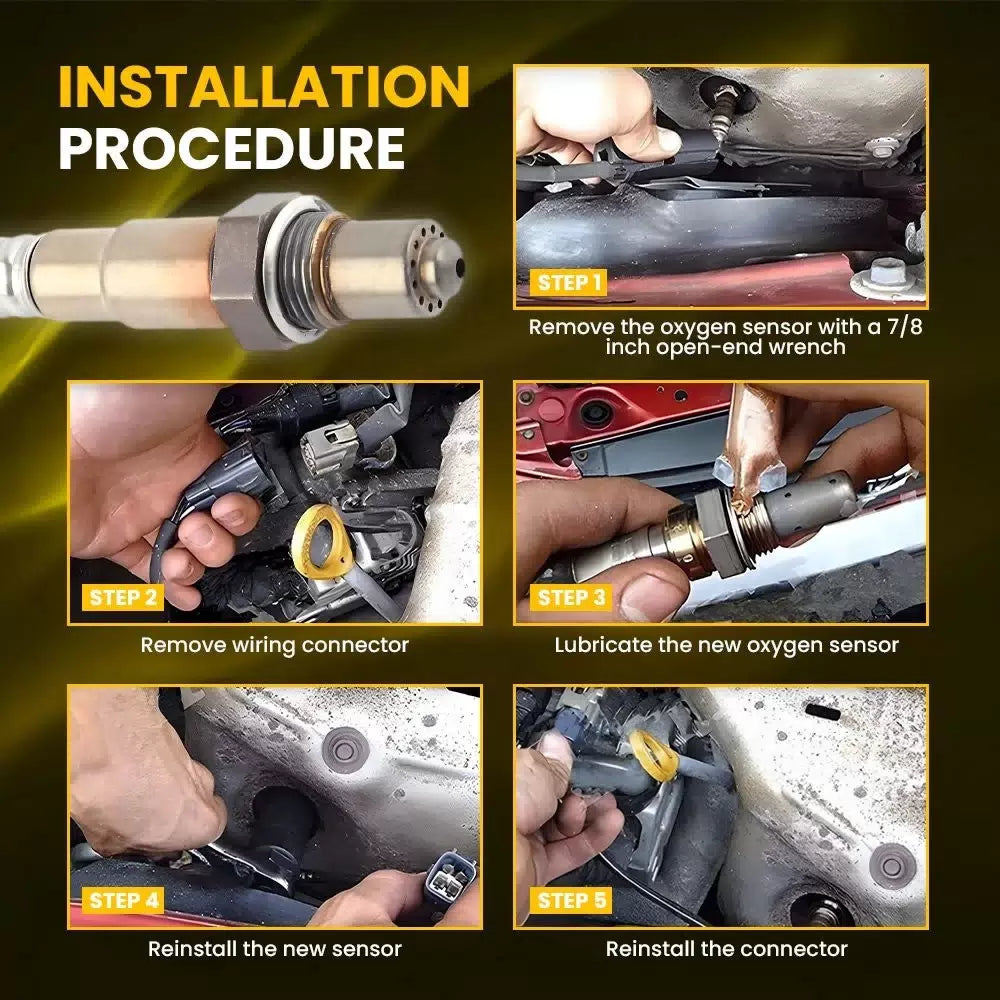 INSTALLATION PROCEDURE

STEP 1

Remove the oxygen sensor with a 7/8 inch open-end wrench

STEP 2

Remove wiring connector

STEP 3

Lubricate the new oxygen sensor

STEP 4

Reinstall the new sensor

STEP 5

Reinstall the connector